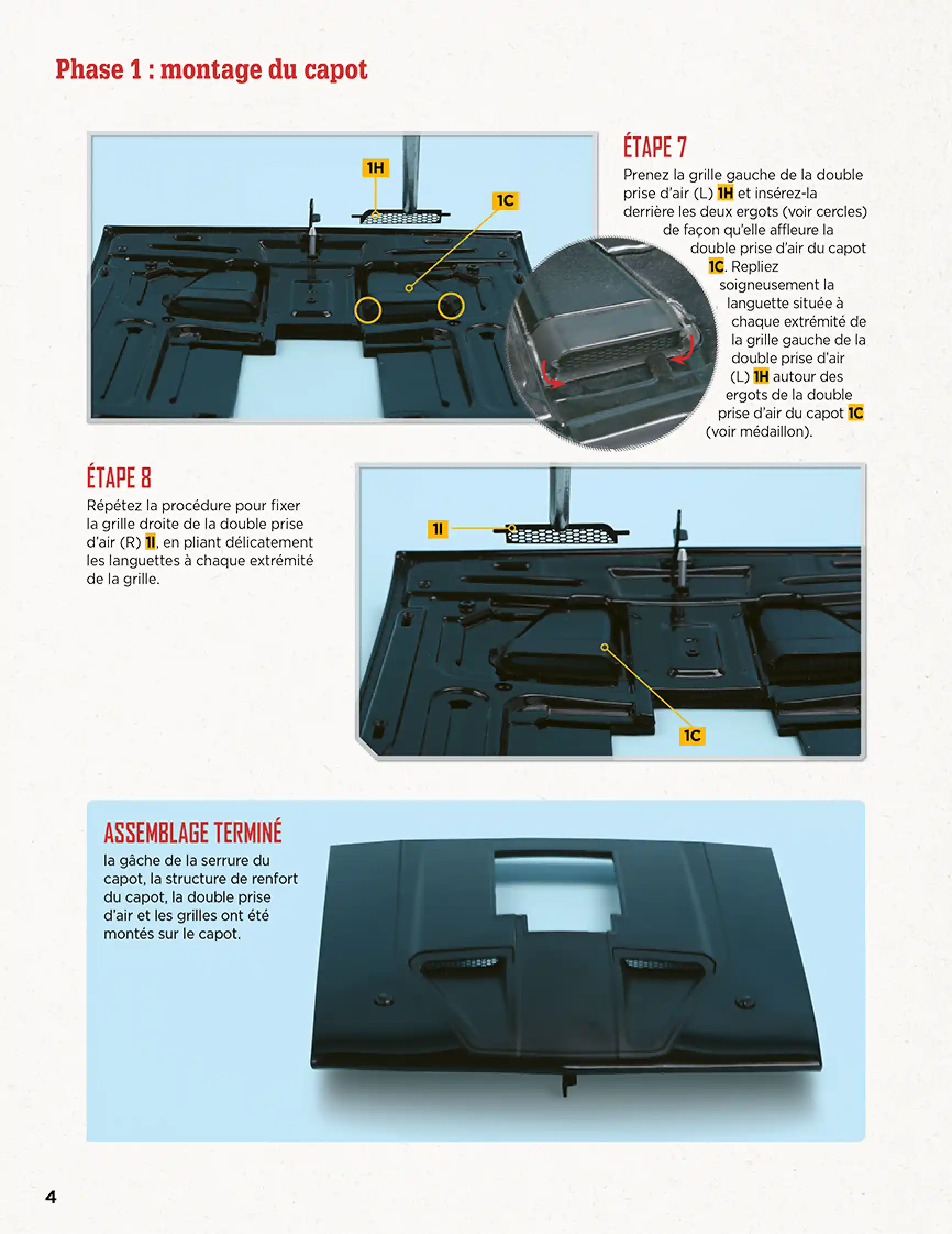 Phase 1 : montage du capot

1H

1C

ÉTAPE 7

Prenez la grille gauche de la double prise d'air (L) 1H et insérez-la derrière les deux ergots (voir cercles) de façon qu'elle affleure la double prise d'air du capot 1C. Repliez soigneusement la languette située à chaque extrémité de la grille gauche de la double prise d'air (L) 1H autour des ergots de la double prise d'air du capot 1C (voir médaillon).

ÉTAPE 8

Répétez la procédure pour fixer la grille droite de la double prise d'air (R) 1I, en pliant délicatement les languettes à chaque extrémité de la grille.

1I

1C

ASSEMBLAGE TERMINÉ

la gâche de la serrure du capot, la structure de renfort du capot, la double prise d'air et les grilles ont été montés sur le capot.

4